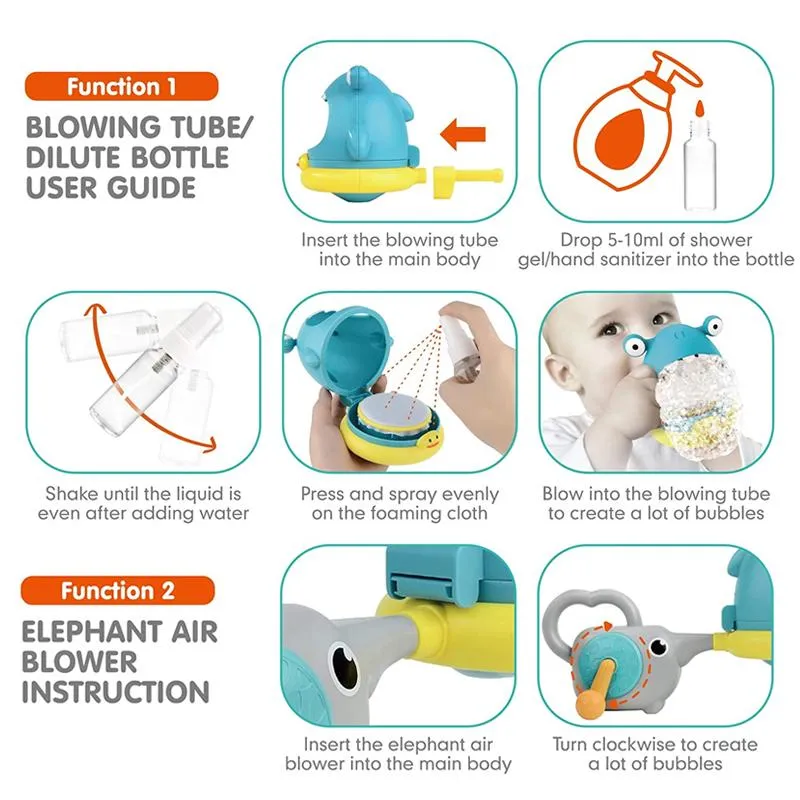 Function 1

BLOWING TUBE/ DILUTE BOTTLE USER GUIDE

Insert the blowing tube into the main body

Drop 5-10ml of shower gel/hand sanitizer into the bottle

Shake until the liquid is even after adding water

Press and spray evenly on the foaming cloth

Blow into the blowing tube to create a lot of bubbles

Function 2

ELEPHANT AIR BLOWER INSTRUCTION

Insert the elephant air blower into the main body

Turn clockwise to create a lot of bubbles